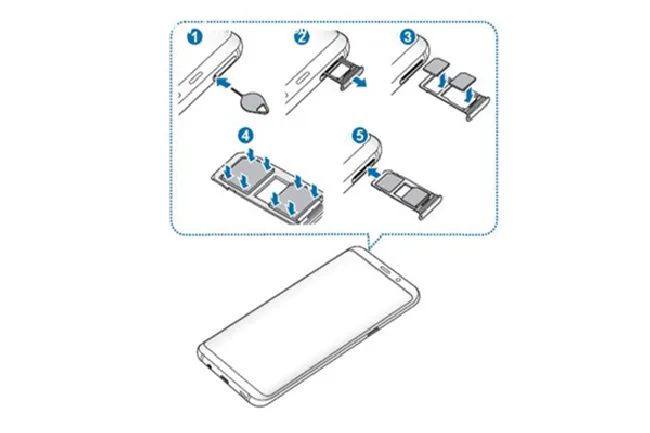 1
2
3
4
5