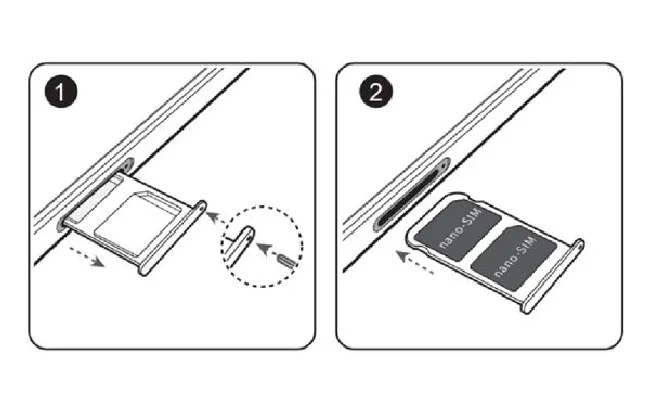 1

2

nano-SIM

nano-SIM