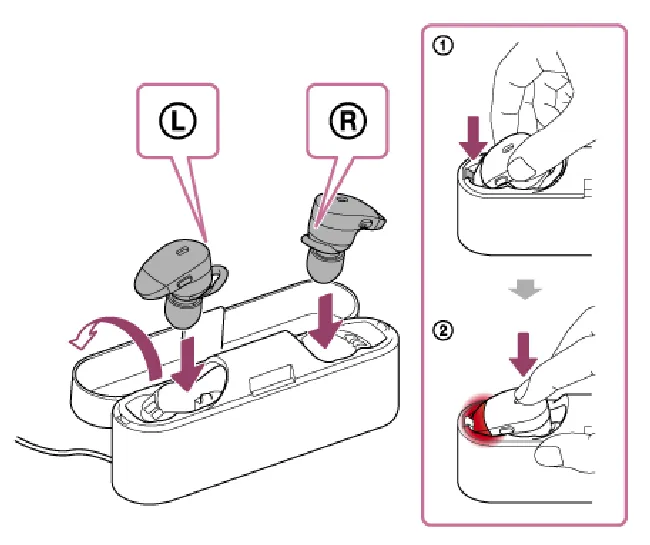 L

R

①

②