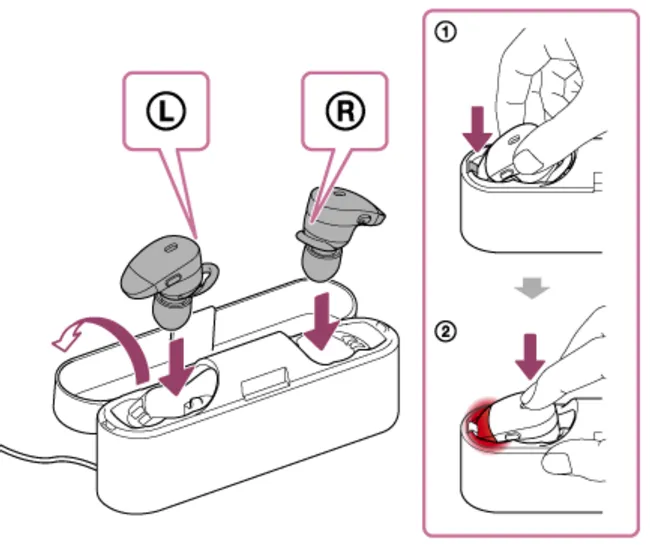 Ⓛ
Ⓡ
①
②